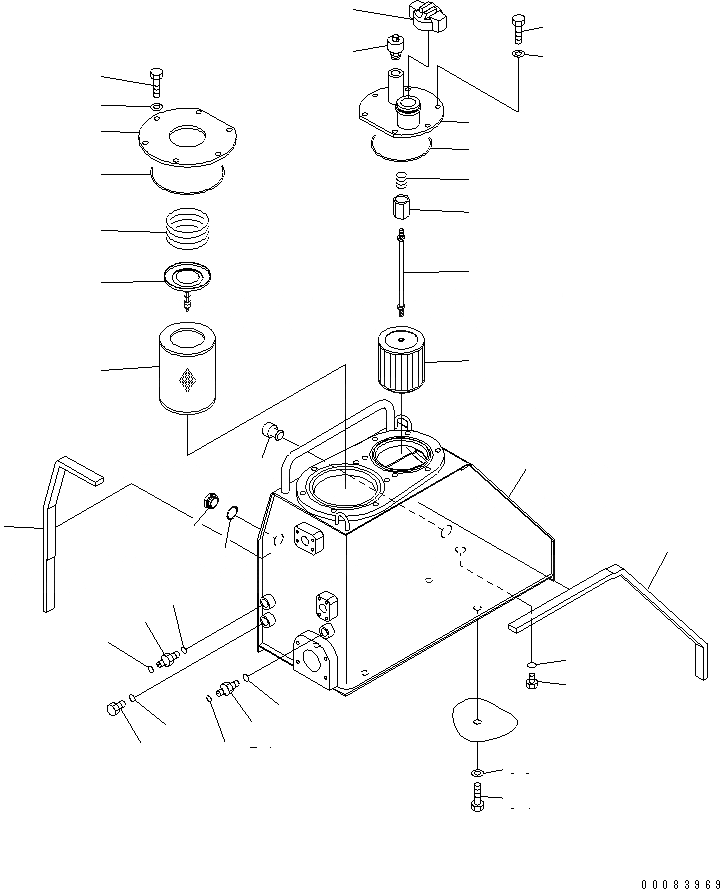 00083969