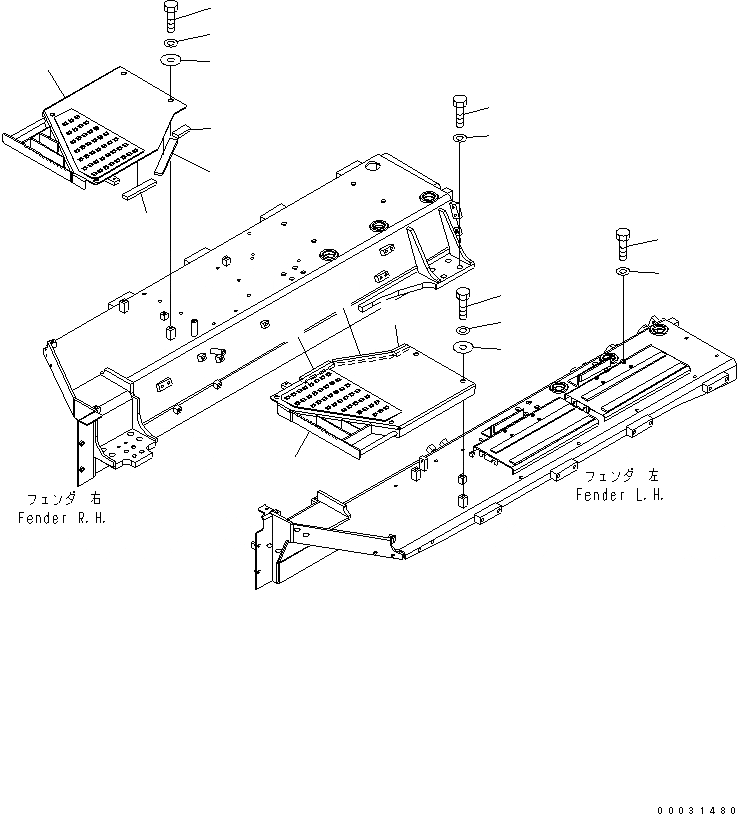 フェンダ 右
Fender R.H.

フェンダ 左
Fender L.H.

00031480