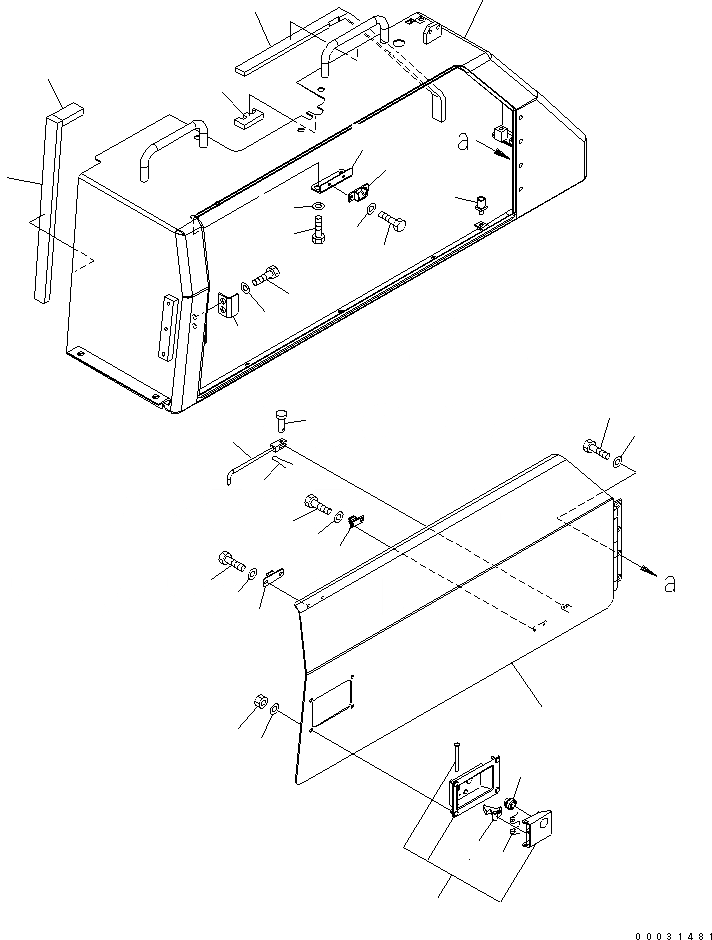 a

a

00031481