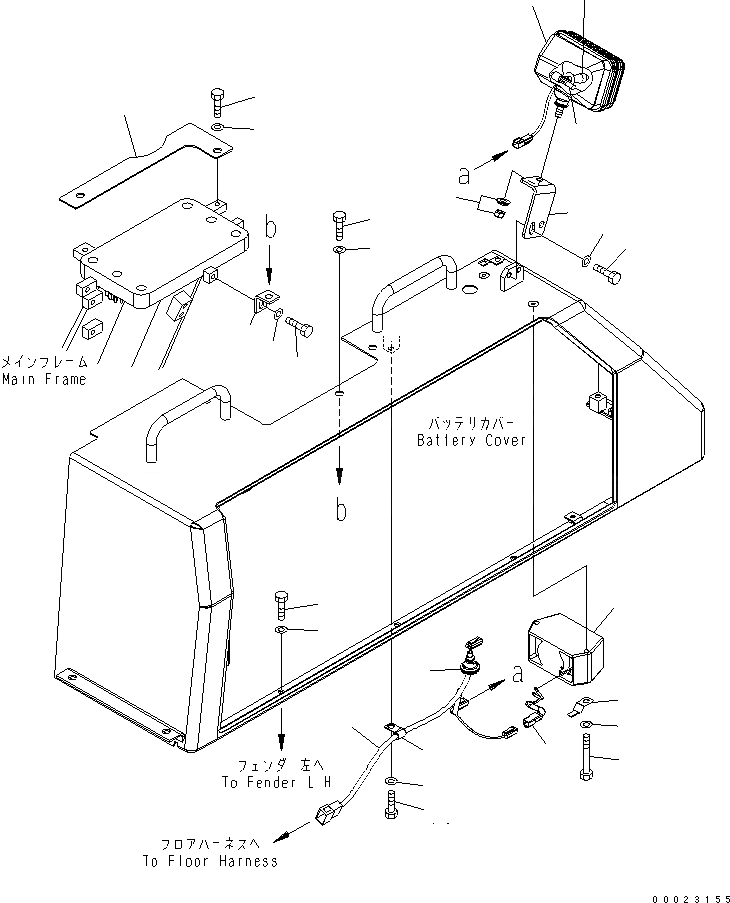 a

b

メインフレーム
Main Frame

バッテリカバー
Battery Cover

b

a

フェンダ 左へ
To Fender L H

フロアハーネスへ
To Floor Harness

00023155