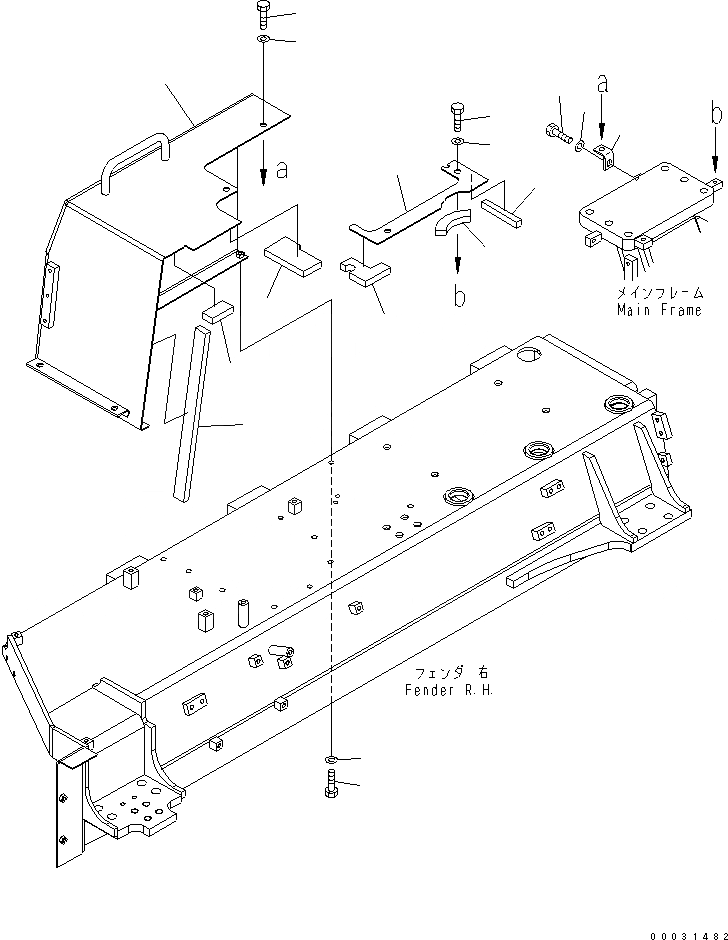 a

a

b

b

メインフレーム
Main Frame

フェンダ 右
Fender R.H.

00031482