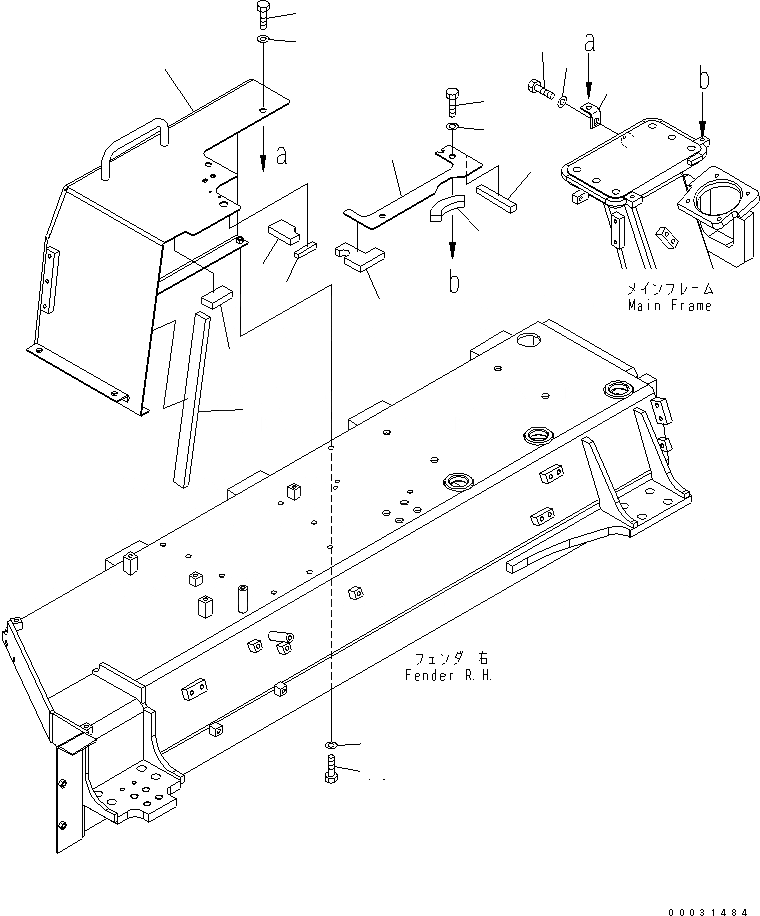 a

b

a

b

メインフレーム
Main Frame

フェンダ 右
Fender R.H.

00031484