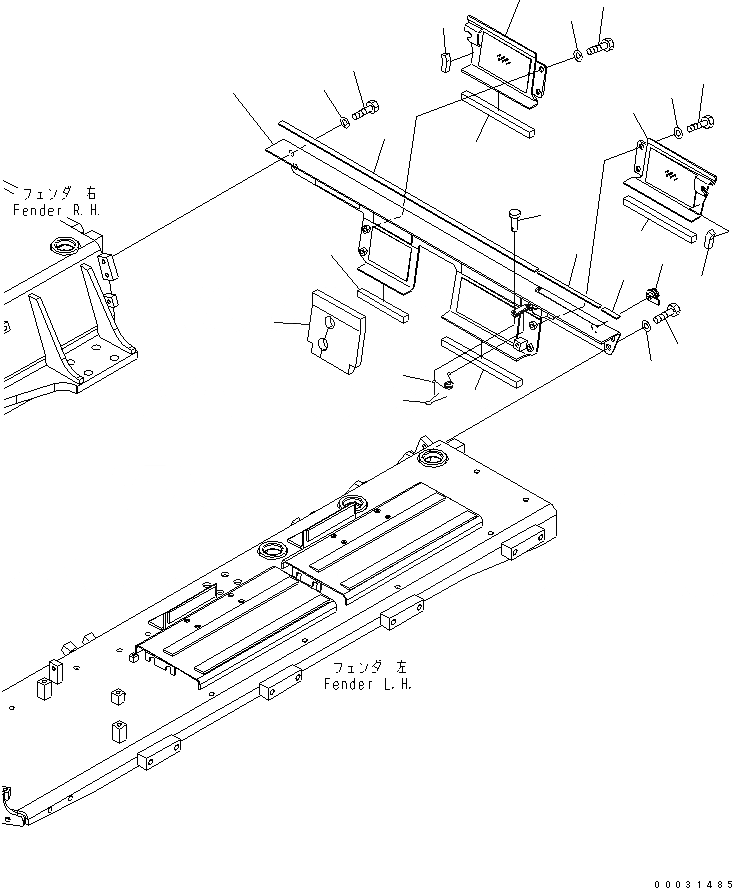 フェンダ 右
Fender R.H.

フェンダ 左
Fender L.H.

00031485