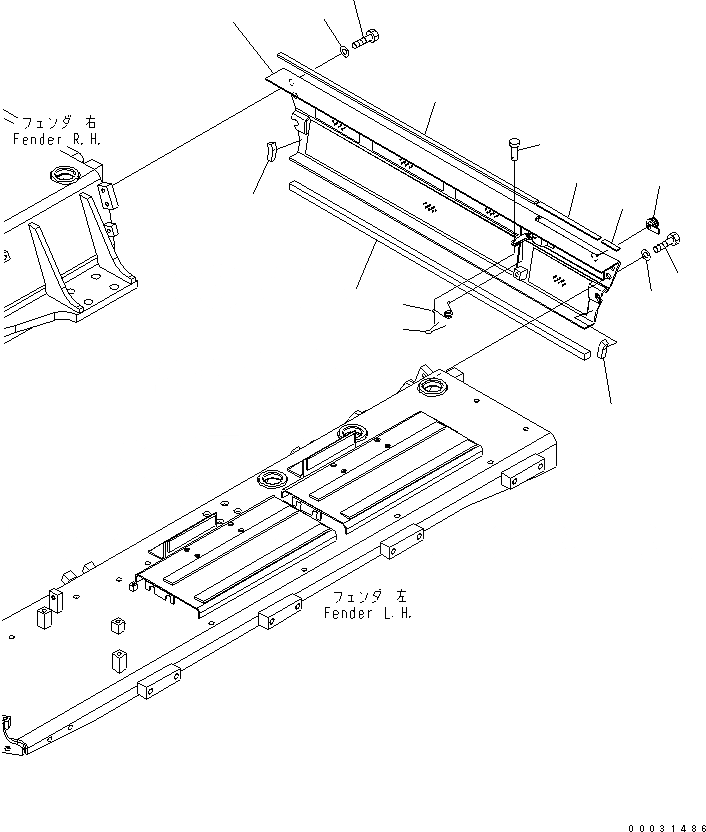 フェンダ 右
Fender R.H.

フェンダ 左
Fender L.H.

00031486