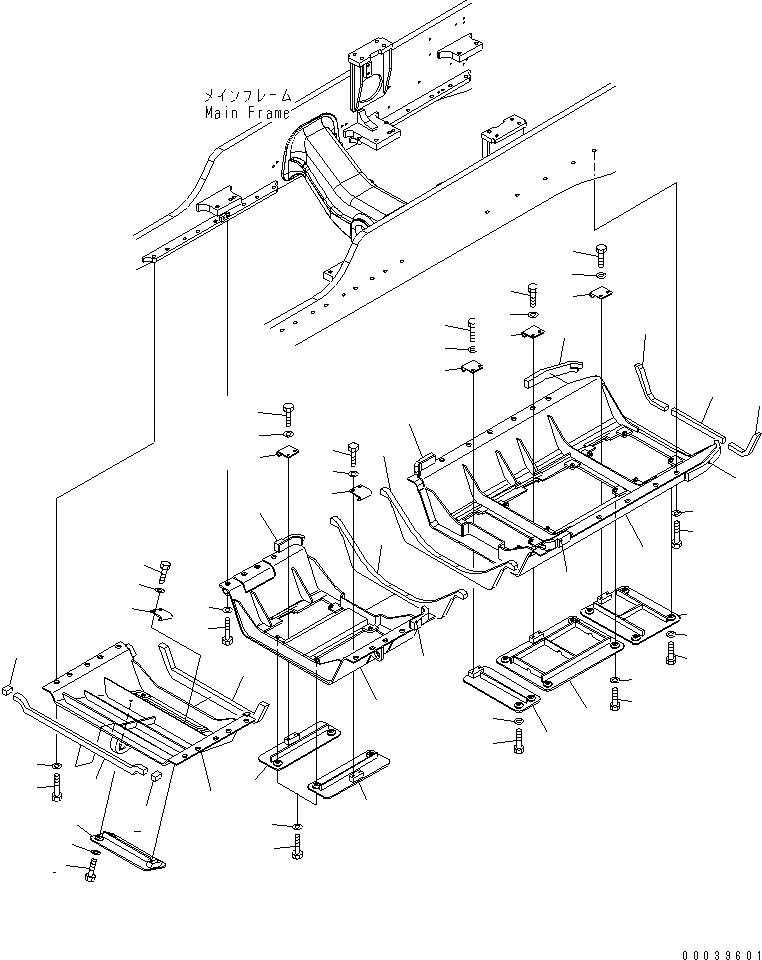 メインフレーム
Main Frame

00039601