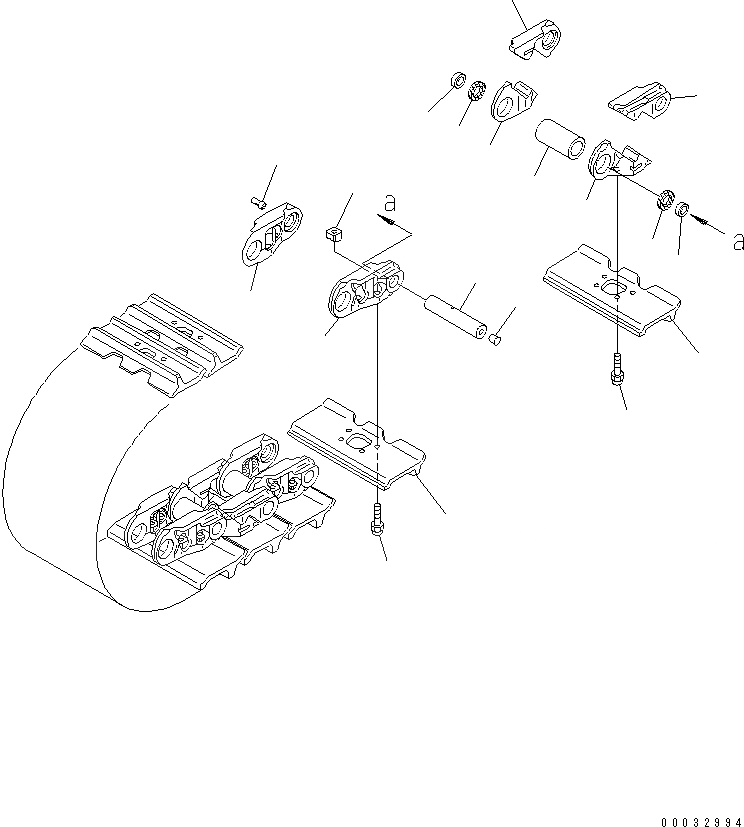 a

a

00032994