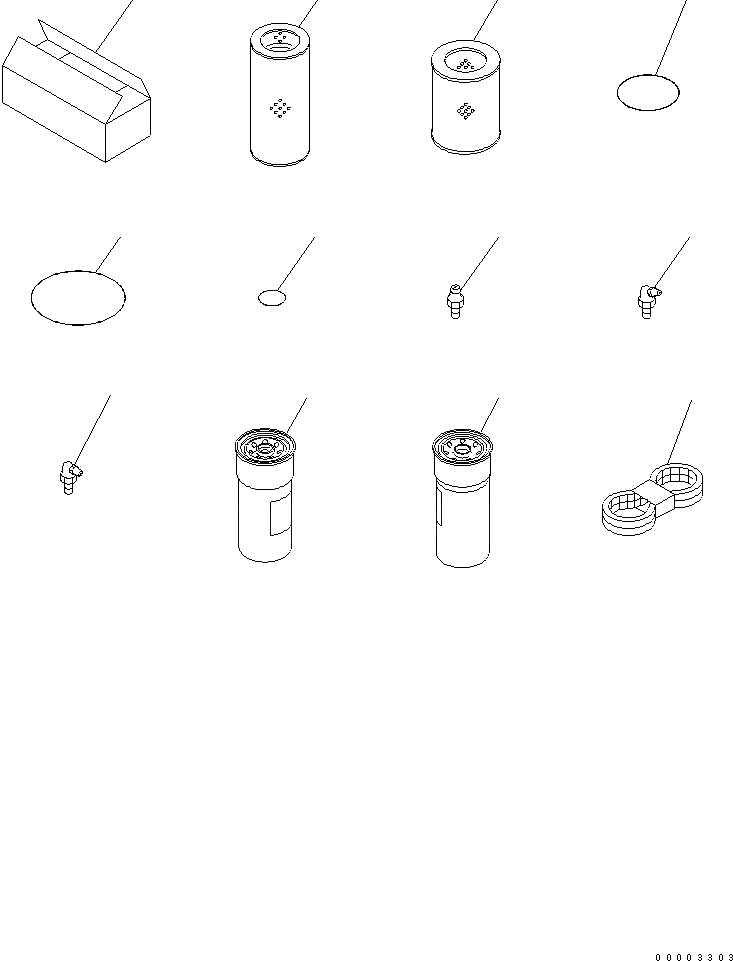 00003303