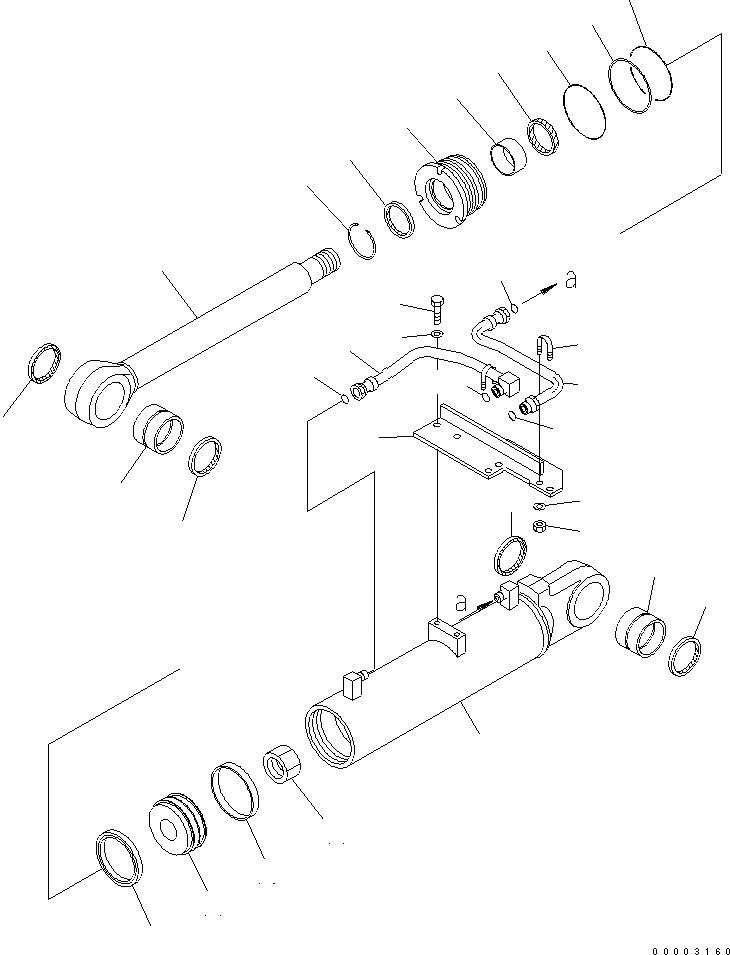 a

a

00003160