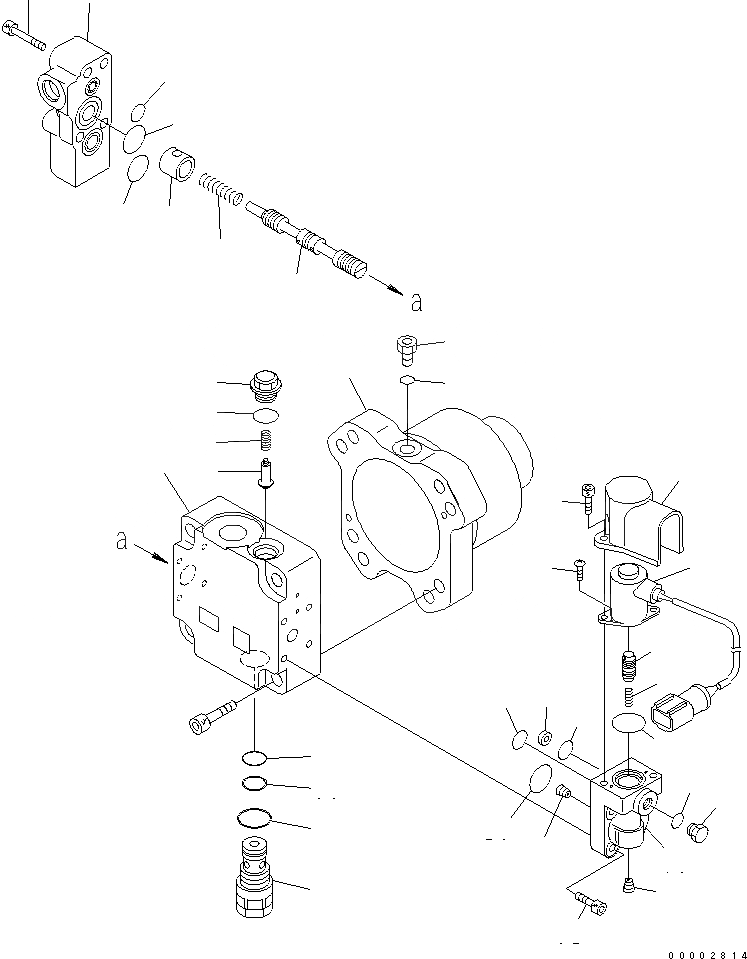 a

a

00002814