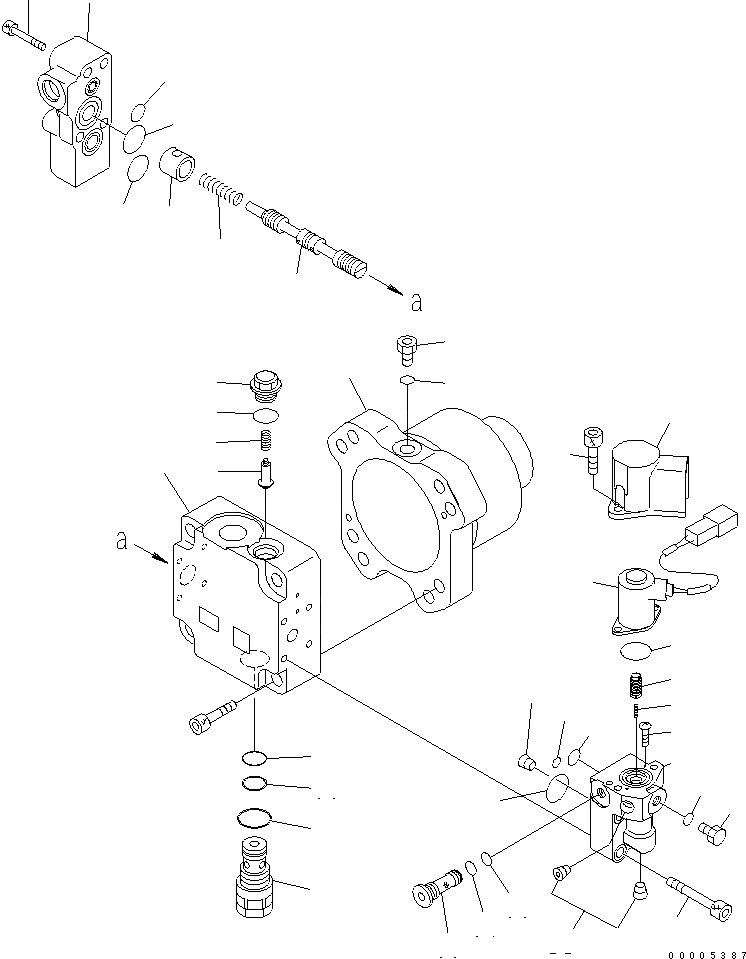 a

a

00005387