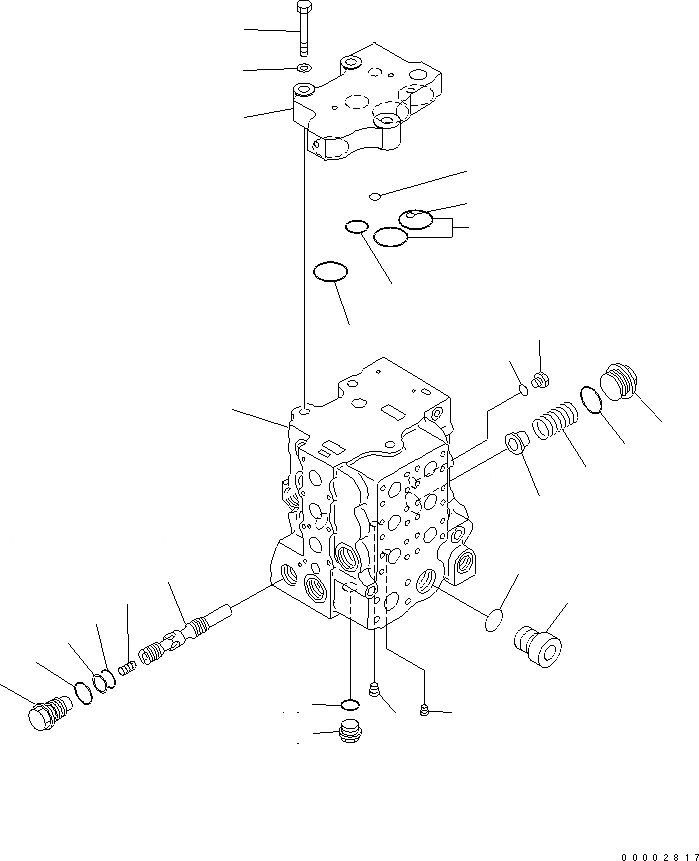 00002817