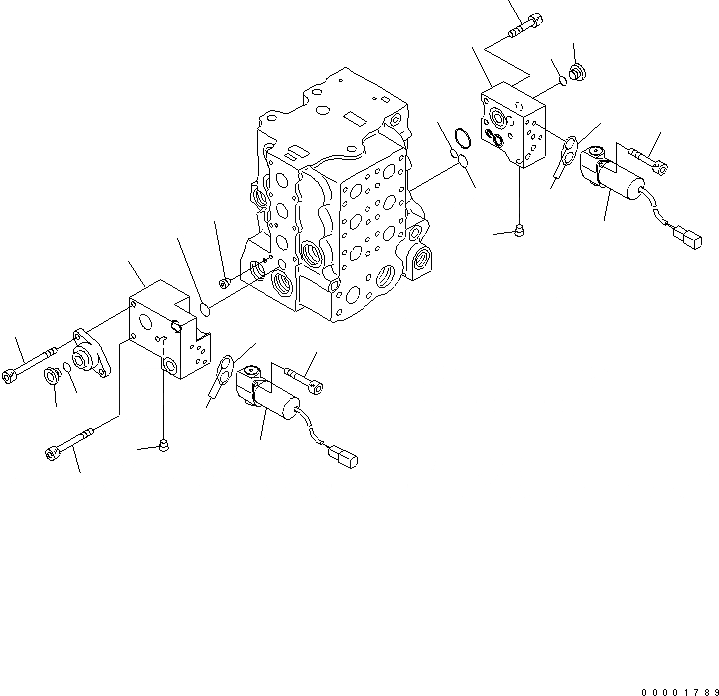 00001789