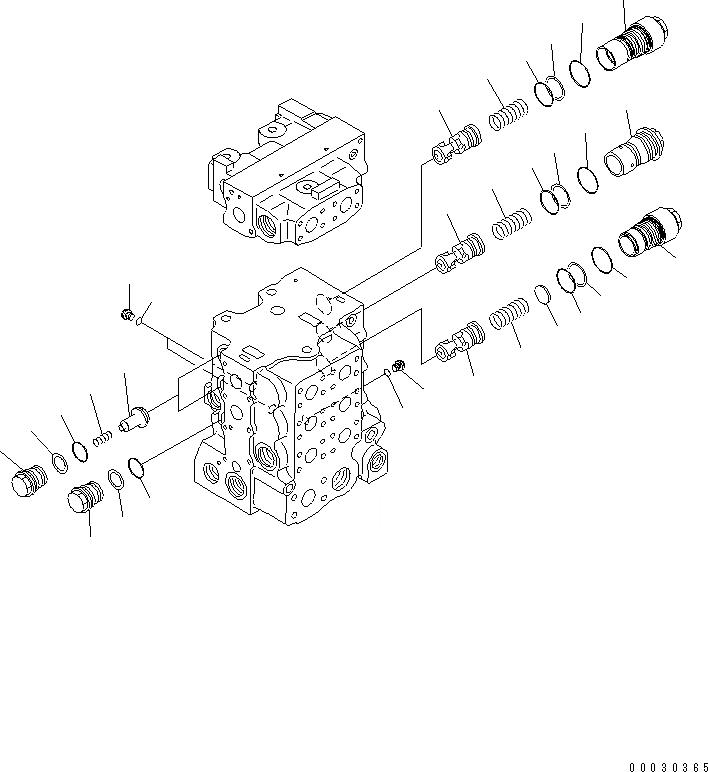 00030365