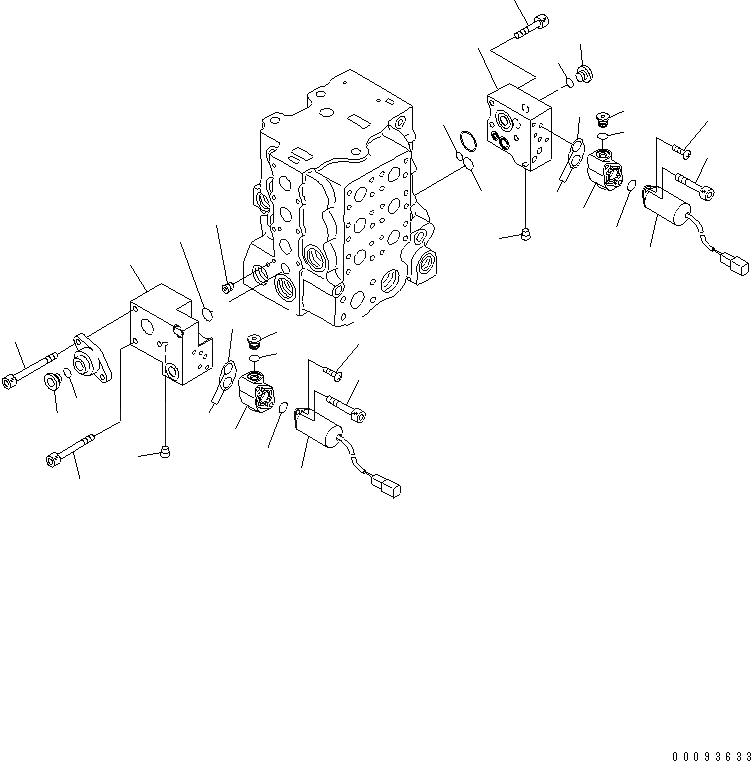 00093633