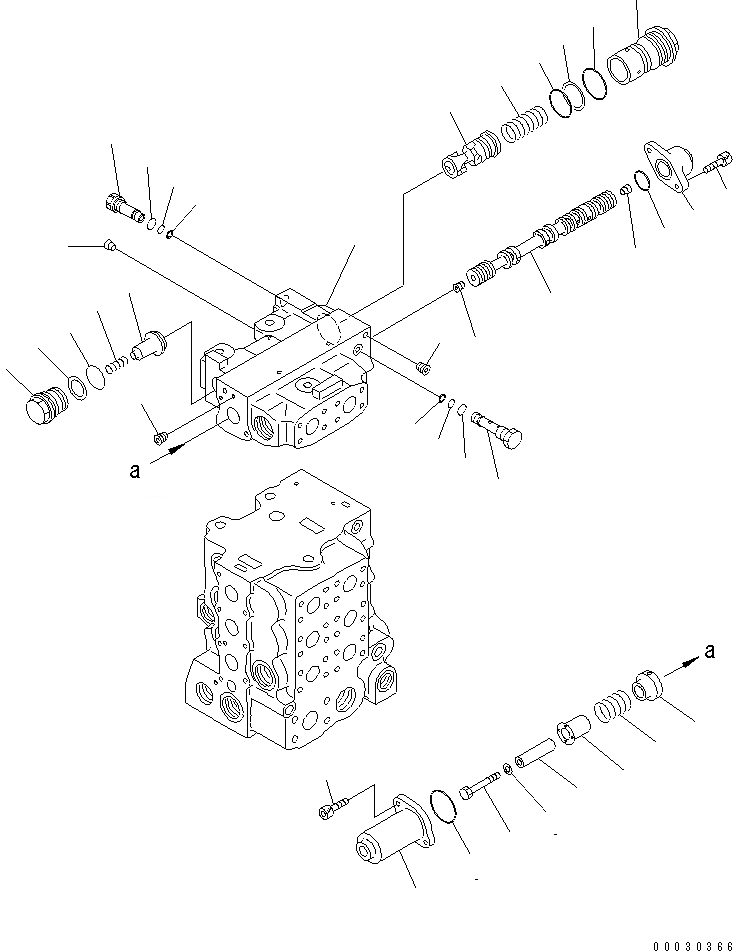 a

a

00030366