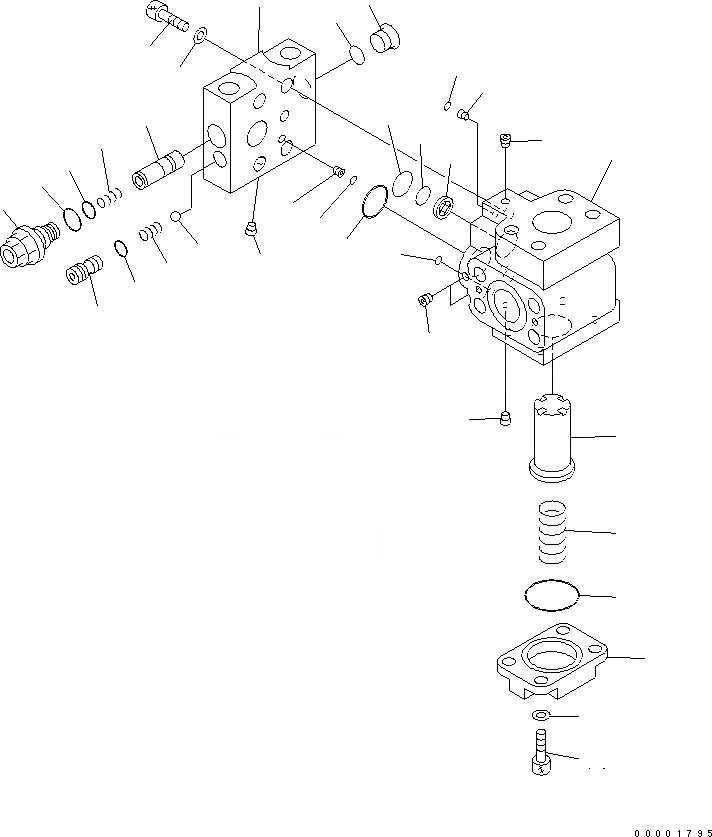 00001795