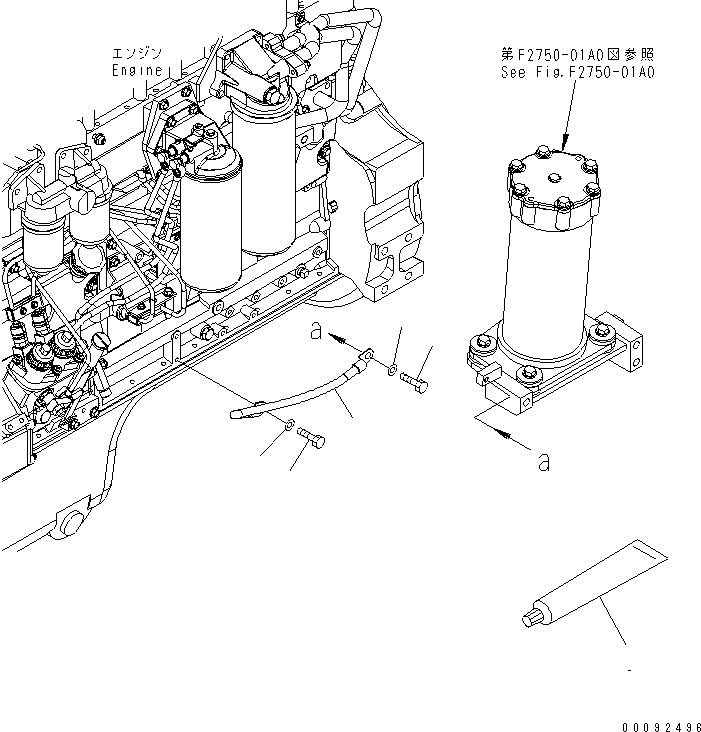 エンジン
Engine

第F2750-01A0図参照
See Fig.F2750-01A0

a

a

00092496