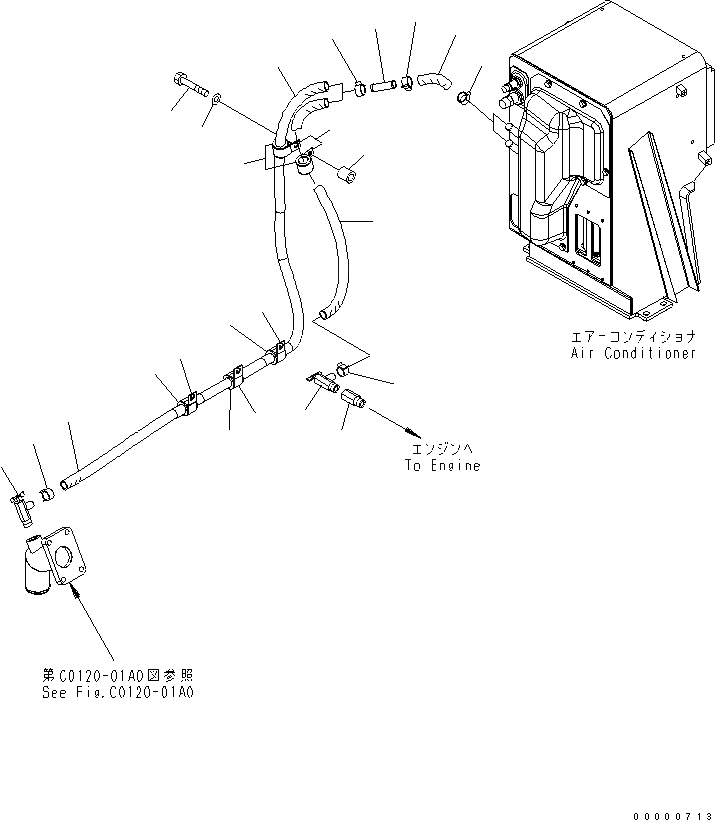 エアーコンディショナ
Air Conditioner

エンジンへ
To Engine

第C0120-01A0図参照
See Fig.C0120-01A0

00000713