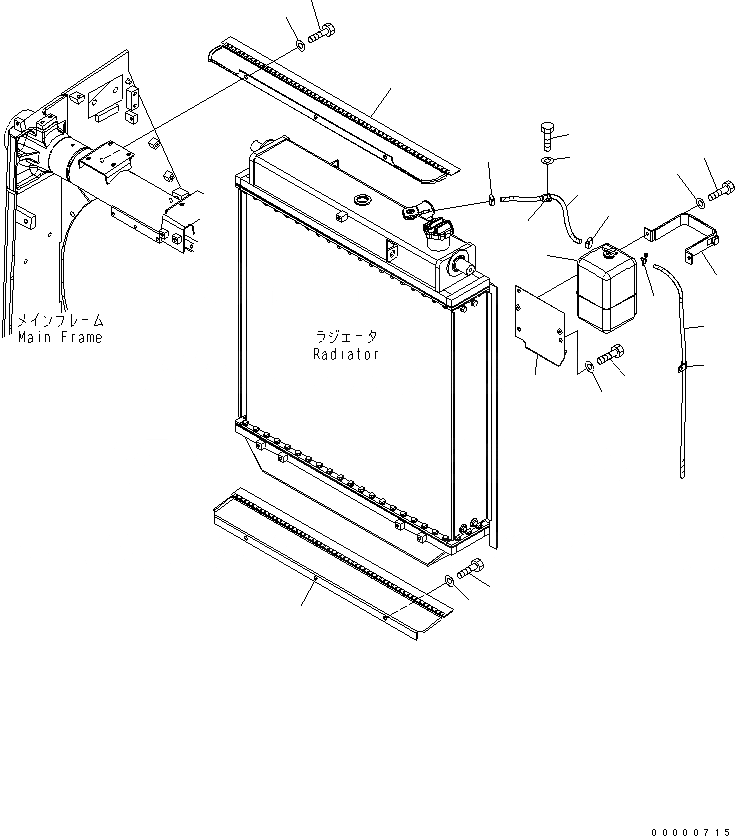 メインフレーム
Main Frame

ラジエータ
Radiator

00000715