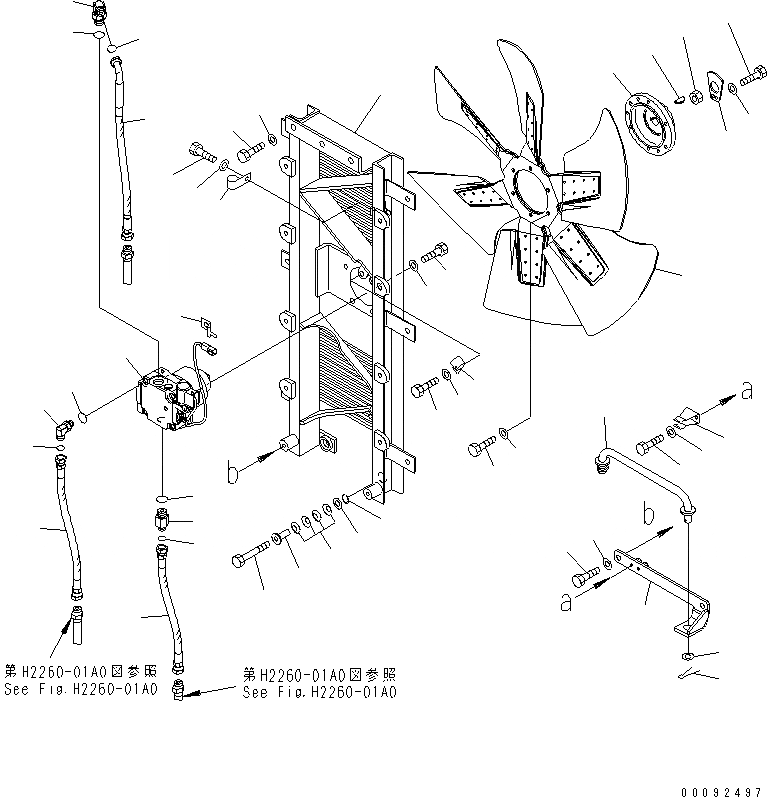 a

b

b

a

第H2260-01A0図参照
See Fig.H2260-01A0

第H2260-01A0図参照
See Fig.H2260-01A0

00092497