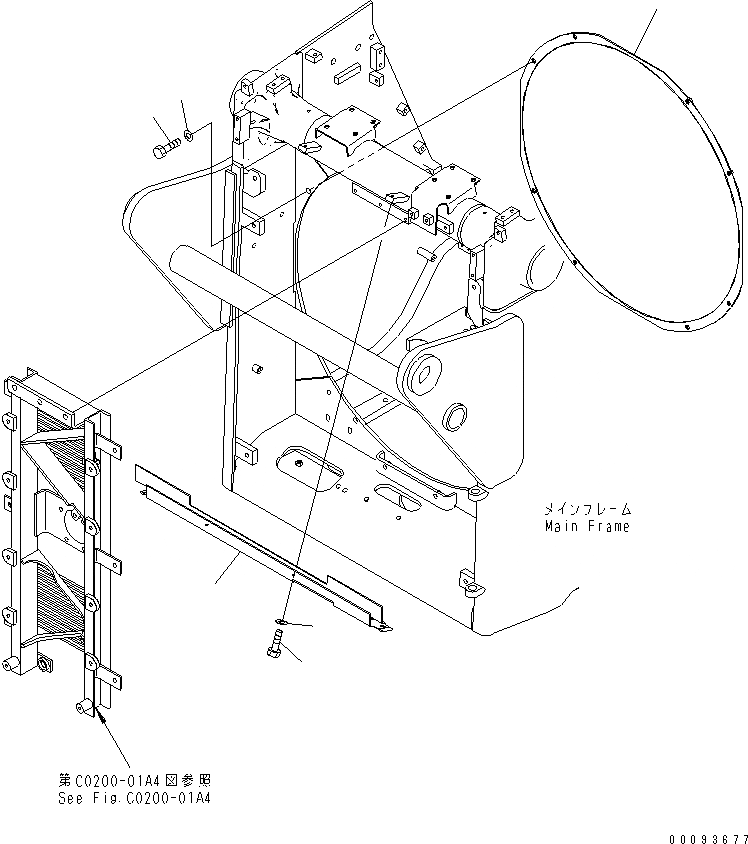 メインフレーム
Main Frame

第C0200-01A4図参照
See Fig.C0200-01A4

00093677