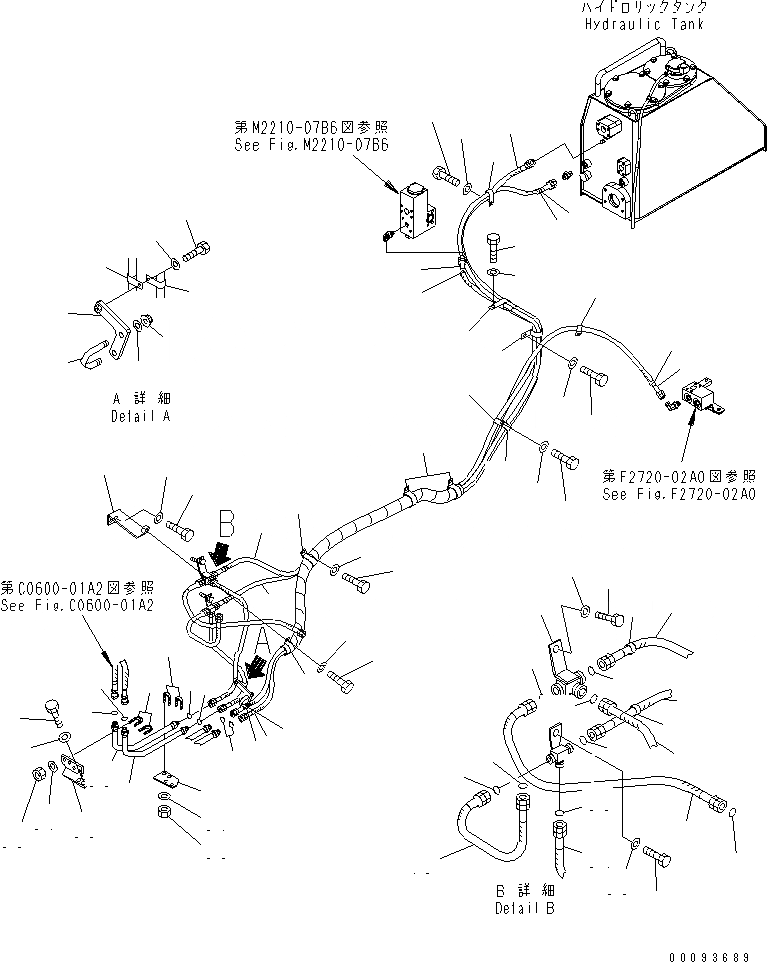 ハイドロリックタンク
Hydraulic Tank

第M2210-07B6図参照
See Fig.M2210-07B6

A 詳 細
Detail A

第F2720-02A0図参照
See Fig.F2720-02A0

B

第C0600-01A2図参照
See Fig.C0600-01A2

A

B 詳 細
Detail B

00093689