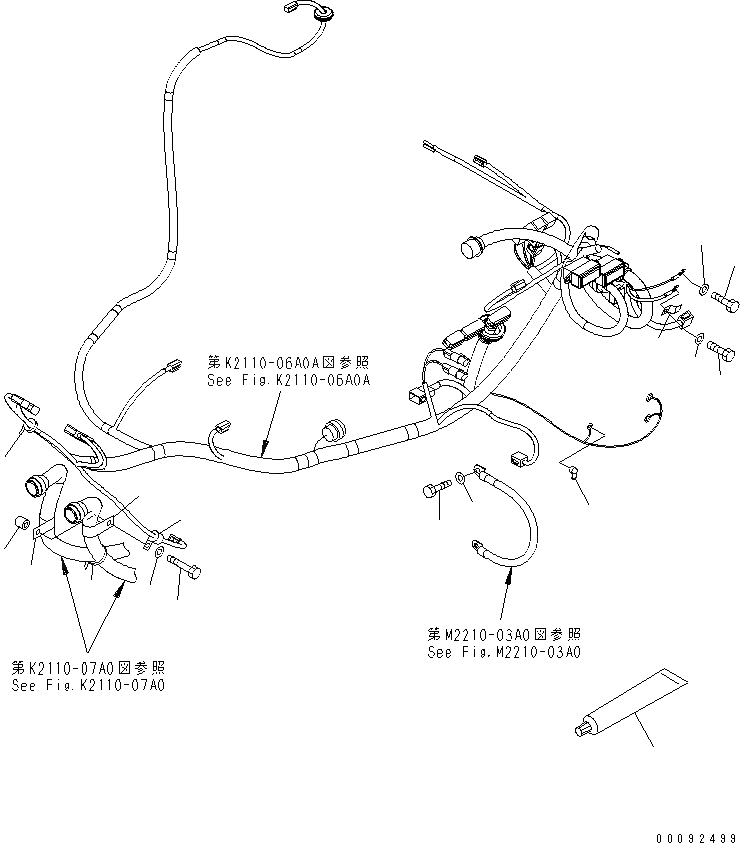 第K2110-06A0A図参照
See Fig.K2110-06A0A

第M2210-03A0図参照
See Fig.M2210-03A0

第K2110-07A0図参照
See Fig.K2110-07A0

00092499