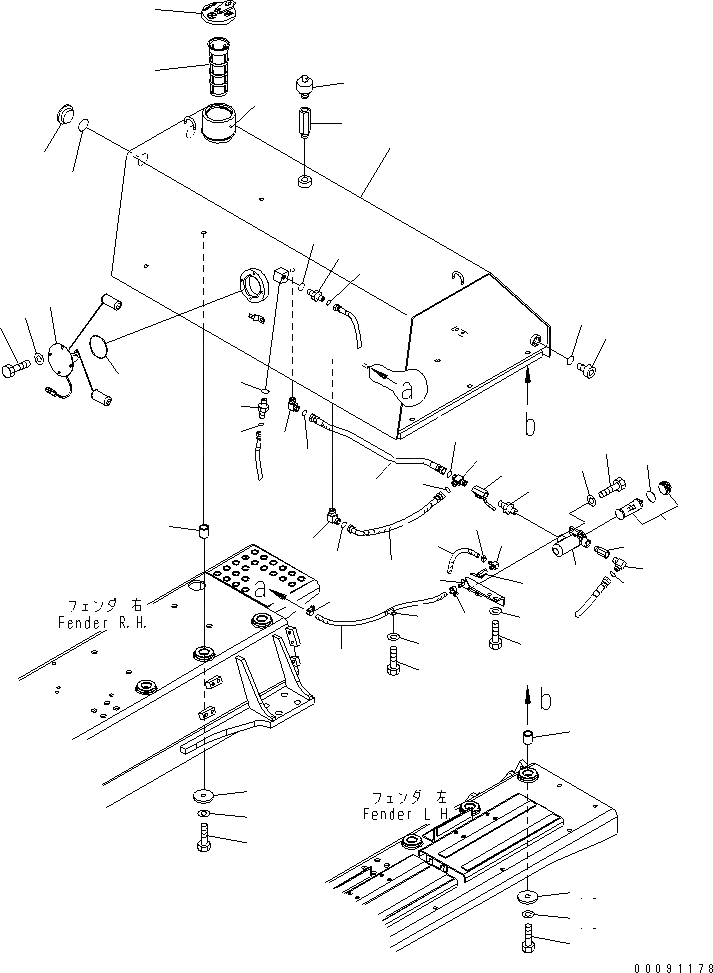 a
b
フェンダ 右
Fender R.H.
a
b
フェンダ 左
Fender L.H.
00091178