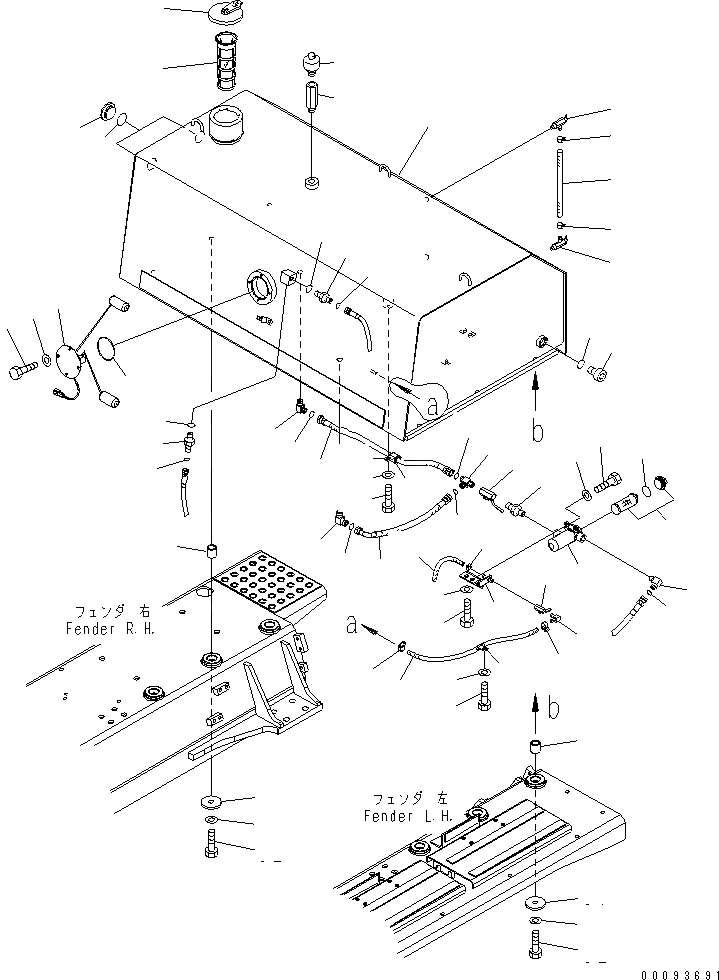 a

b

フェンダ 右
Fender R.H.

a

b

フェンダ 左
Fender L.H.

00093691