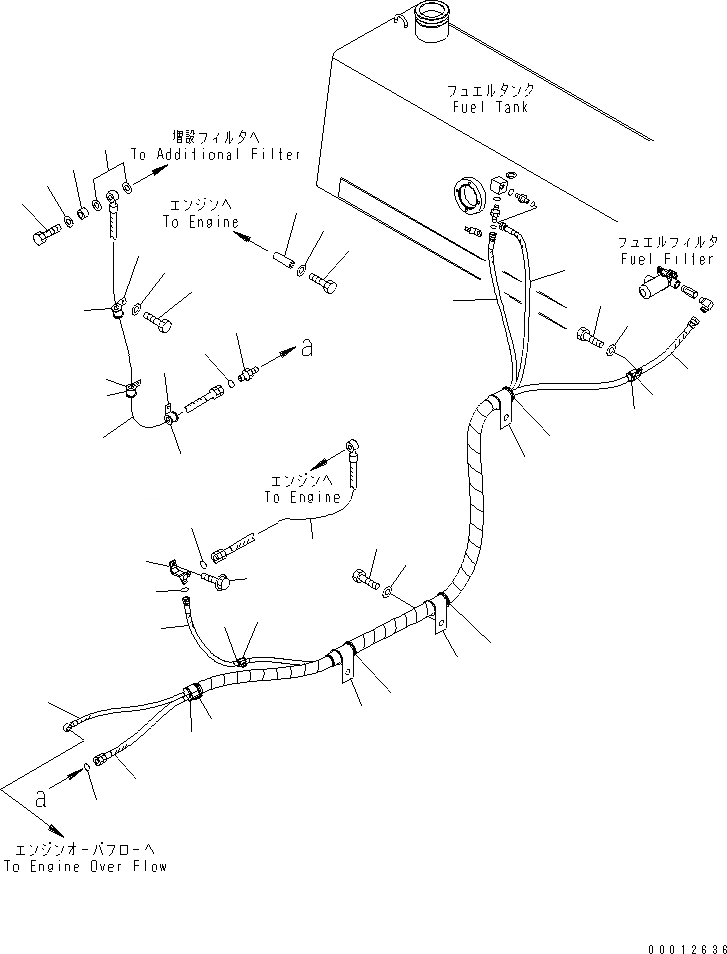 フュエルタンク
Fuel Tank

増設フィルタへ
To Additional Filter

エンジンへ
To Engine

フュエルフィルタ
Fuel Filter

a

エンジンへ
To Engine

a

エンジンオーバフローへ
To Engine Over Flow

00012636