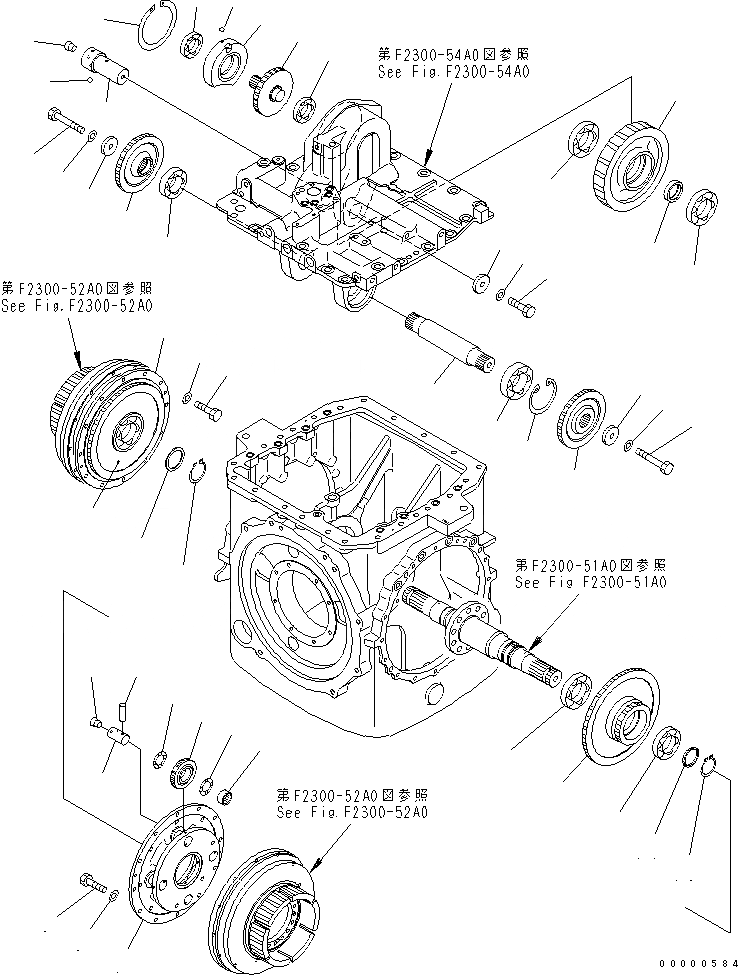 第F2300-54A0図参照
See Fig.F2300-54A0

第F2300-52A0図参照
See Fig.F2300-52A0

第F2300-51A0図参照
See Fig F2300-51A0

第F2300-52A0図参照
See Fig.F2300-52A0

00000584