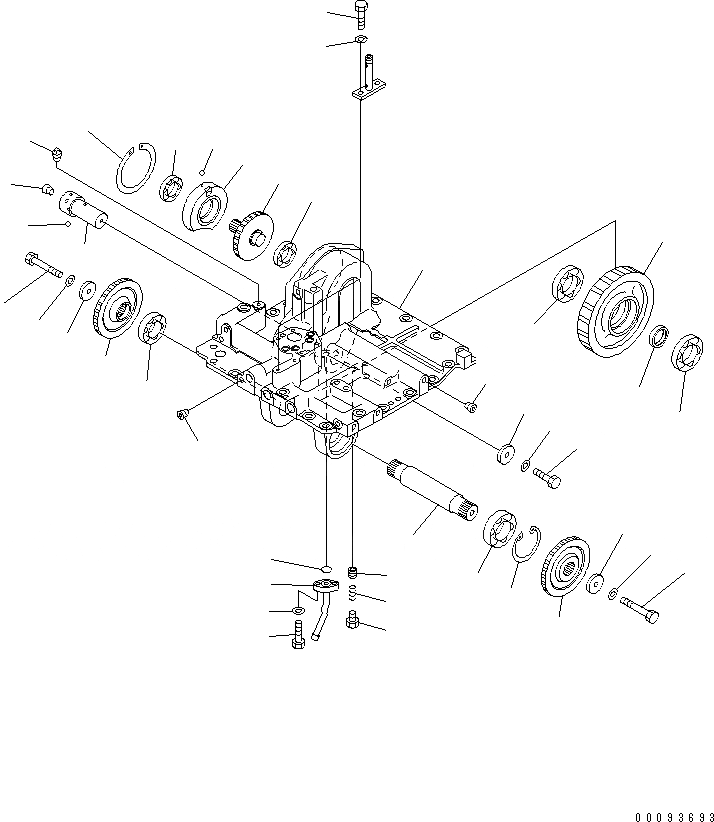 00093693