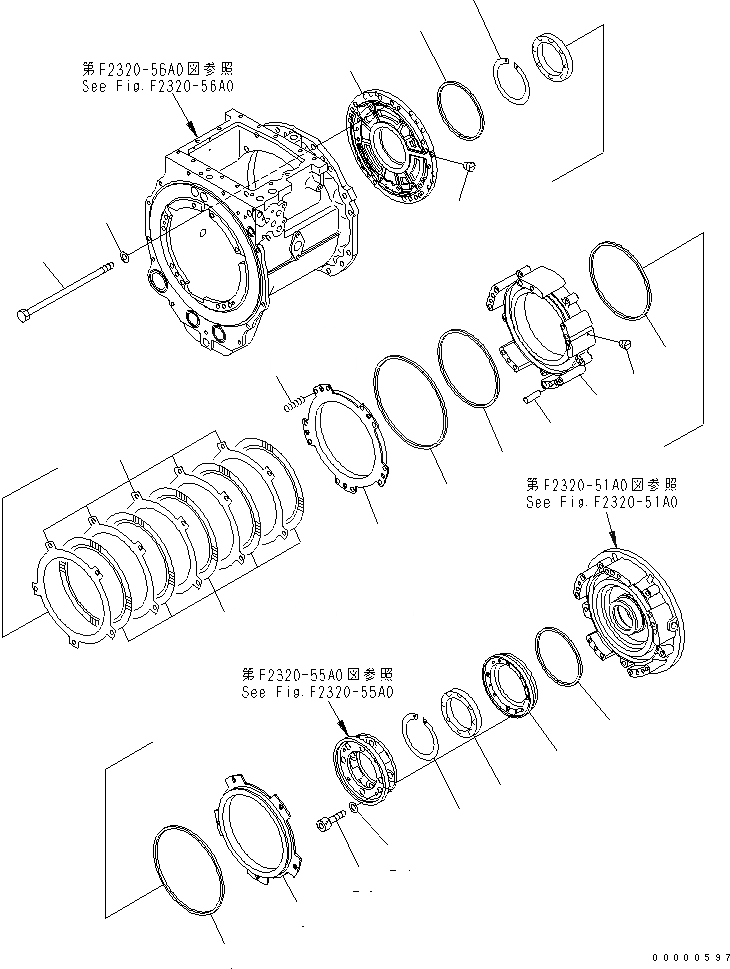 第F2320-56A0図参照
See Fig.F2320-56A0

第F2320-51A0図参照
See Fig.F2320-51A0

第F2320-55A0図参照
See Fig.F2320-55A0

00000597