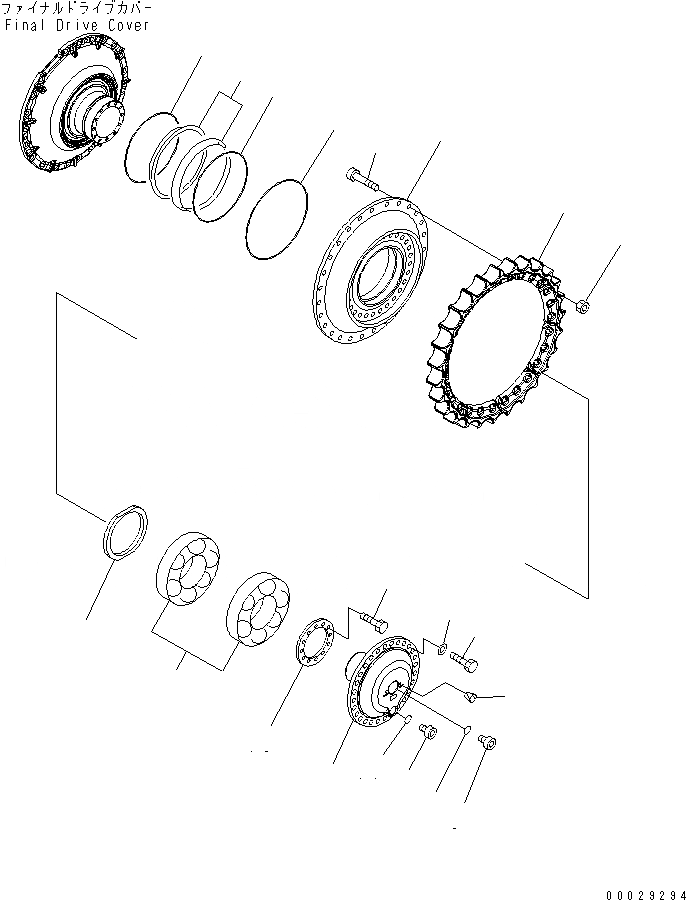 ファイナルドライブカバー
Final Drive Cover

00029294