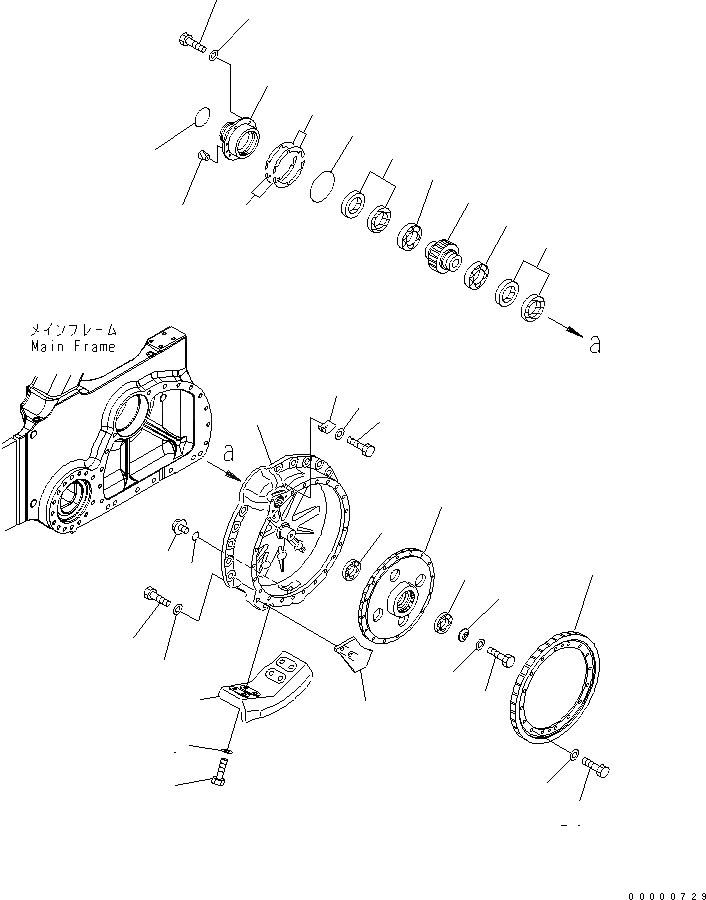 メインフレーム
Main Frame

a

a

00000729