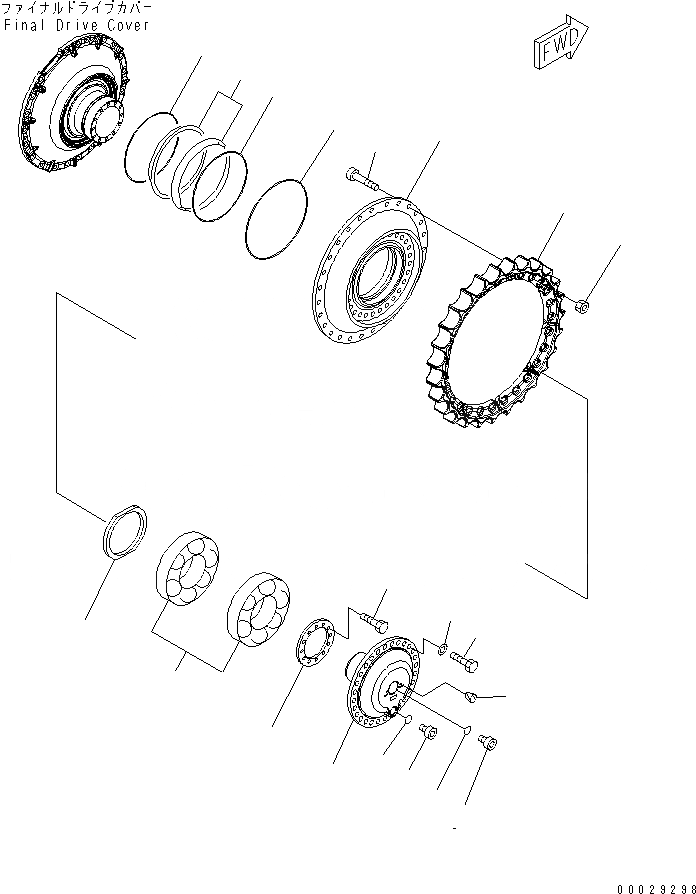 ファイナルドライブカバー
Final Drive Cover

FWD

00029298