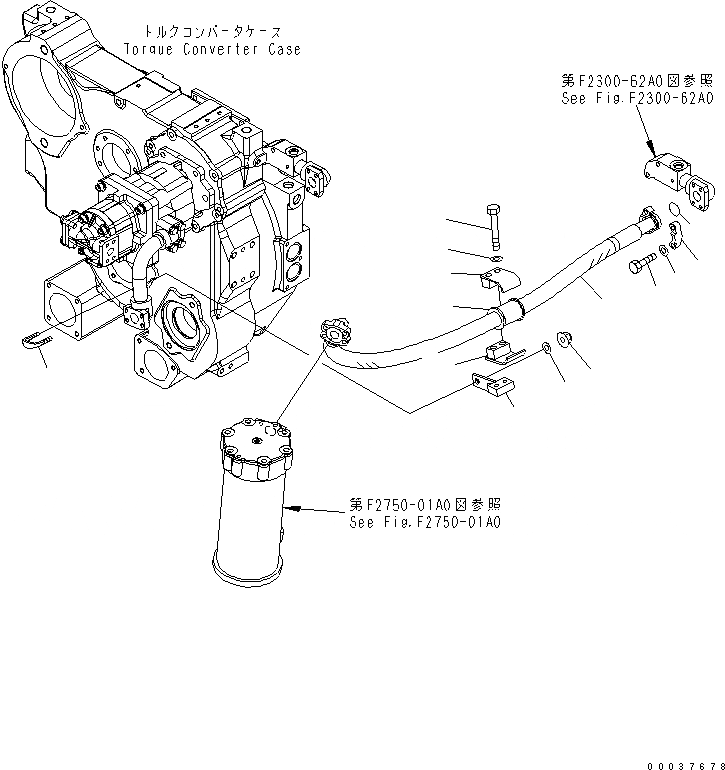 トルクコンバータケース
Torque Converter Case

第F2300-62A0図参照
See Fig.F2300-62A0

第F2750-01A0図参照
See Fig.F2750-01A0

00037678