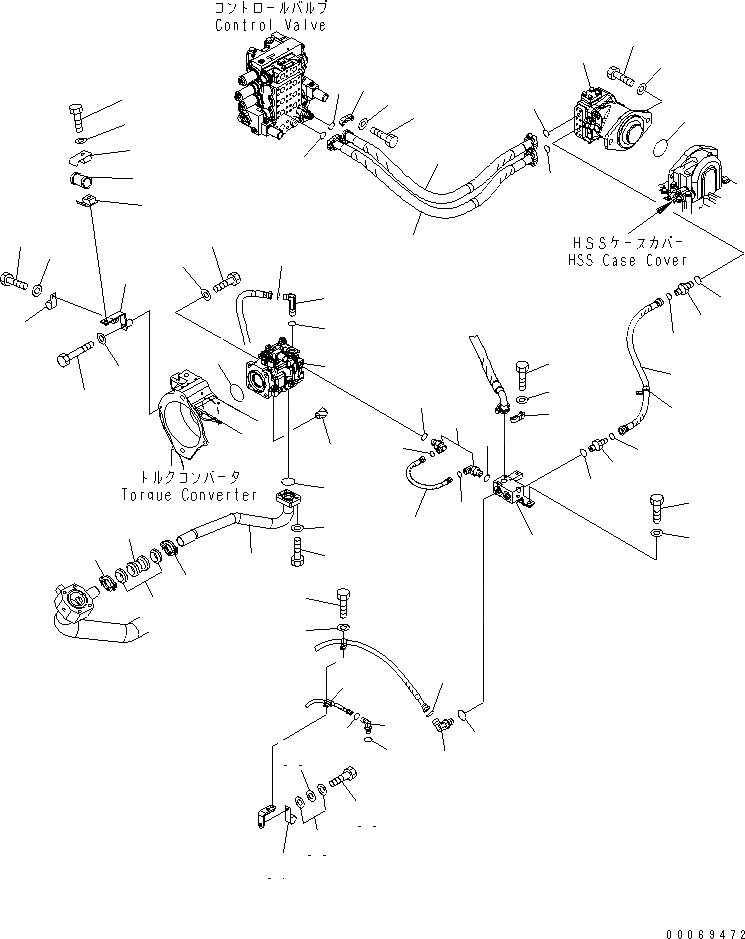 コントロールバルブ
Control Valve

HSSケースカバー
HSS Case Cover

トルクコンバータ
Torque Converter

00069472