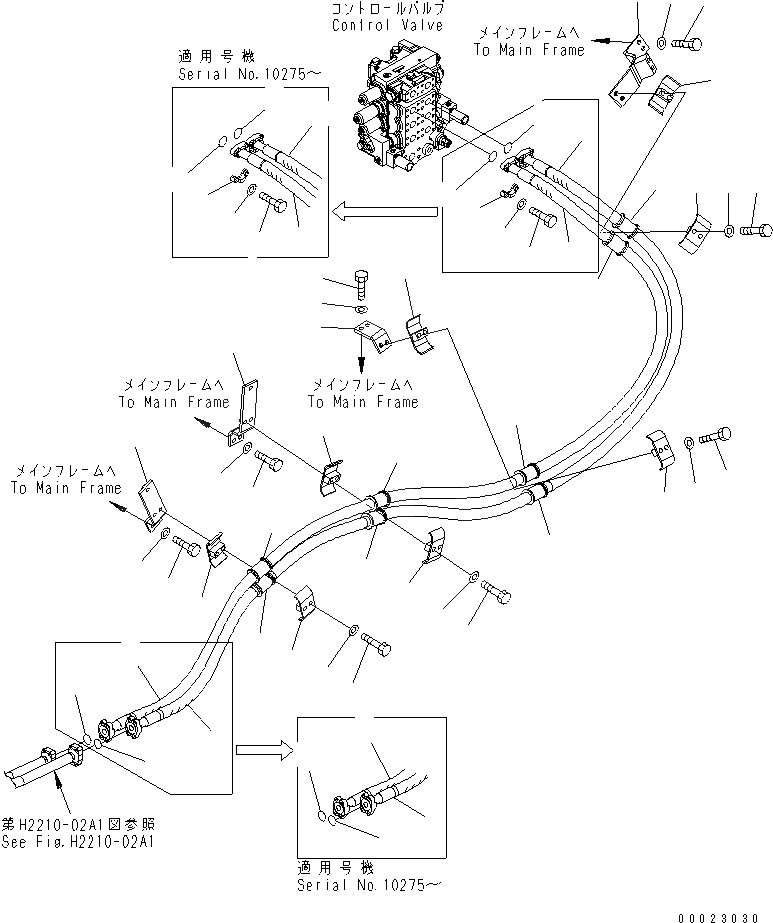 コントロールバルブ
Control Valve

メインフレームへ
To Main Frame

適用号機
Serial No.10275～

メインフレームへ
To Main Frame

メインフレームへ
To Main Frame

メインフレームへ
To Main Frame

第H2210-02A1図参照
See Fig.H2210-02A1

適用号機
Serial No.10275～

00023030