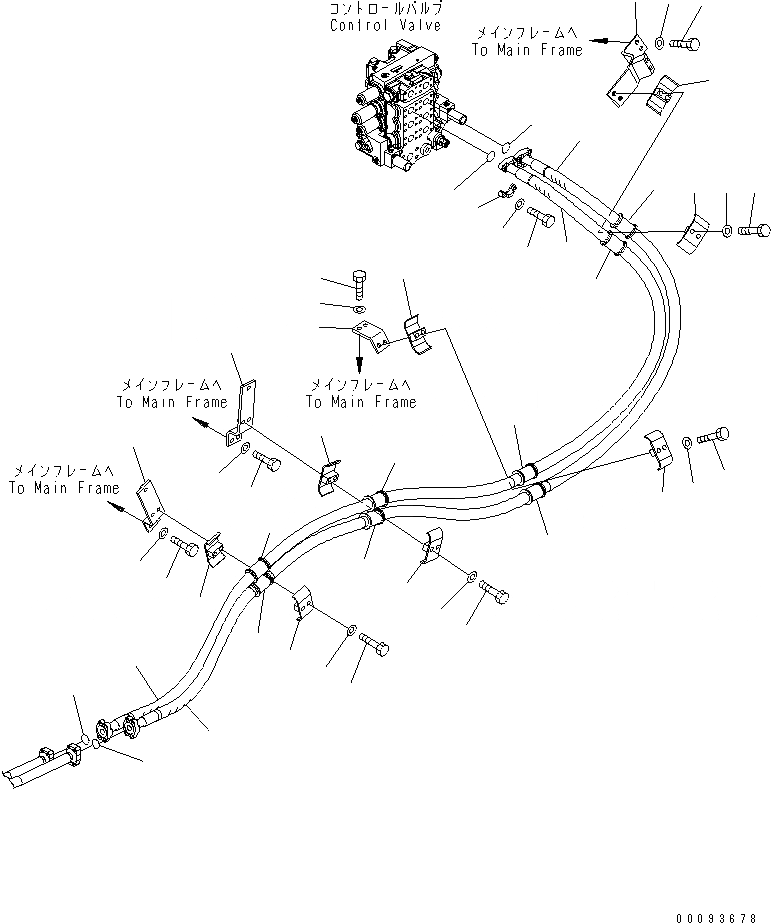 コントロールバルブ
Control Valve

メインフレームへ
To Main Frame

メインフレームへ
To Main Frame

メインフレームへ
To Main Frame

メインフレームへ
To Main Frame

00093678