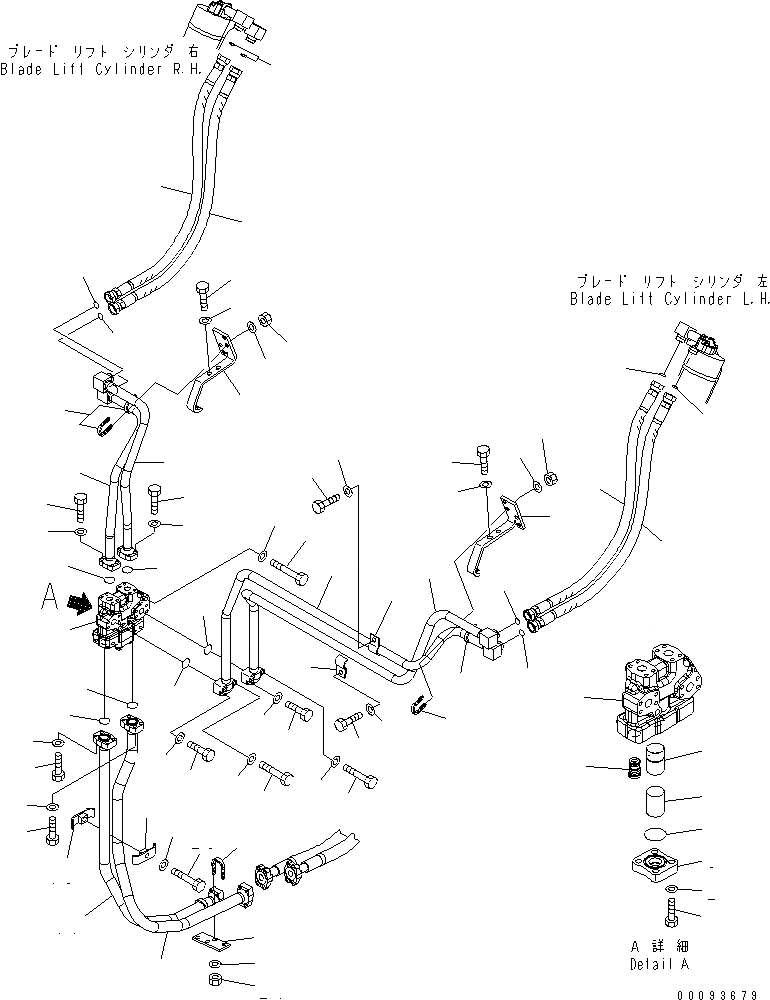 ブレード リフト シリンダ 右
Blade Lift Cylinder R.H.

ブレード リフト シリンダ 左
Blade Lift Cylinder L.H.

A

A 詳細
Detail A

00093679