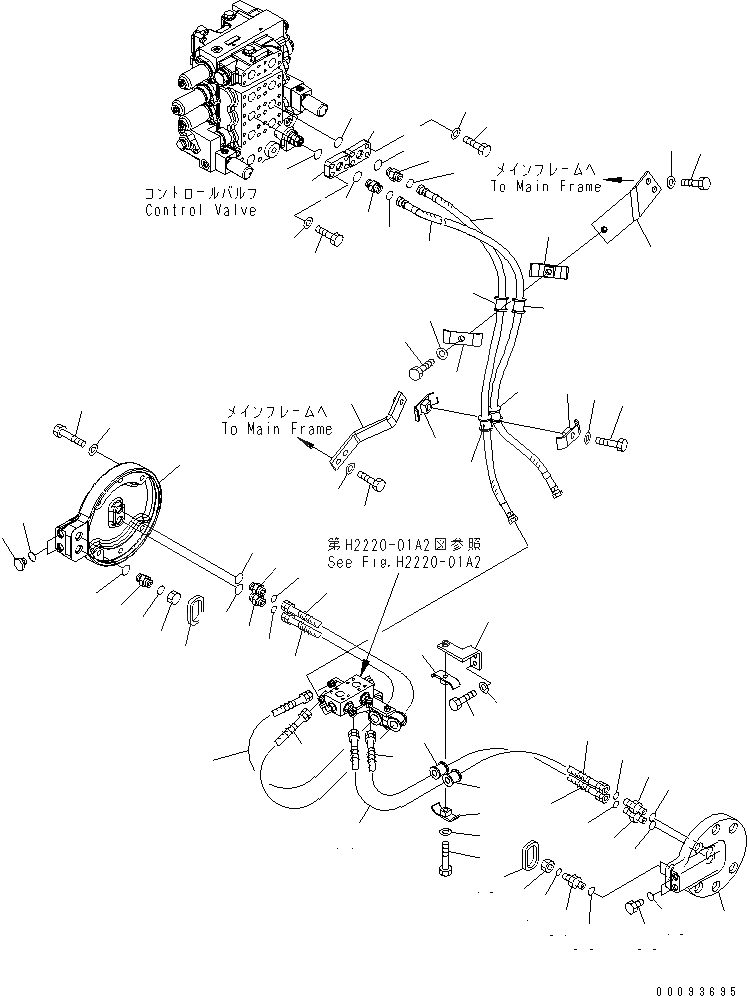 コントロールバルブ
Control Valve

メインフレームへ
To Main Frame

メインフレームへ
To Main Frame

第H2220-01A2図参照
See Fig.H2220-01A2

00093695