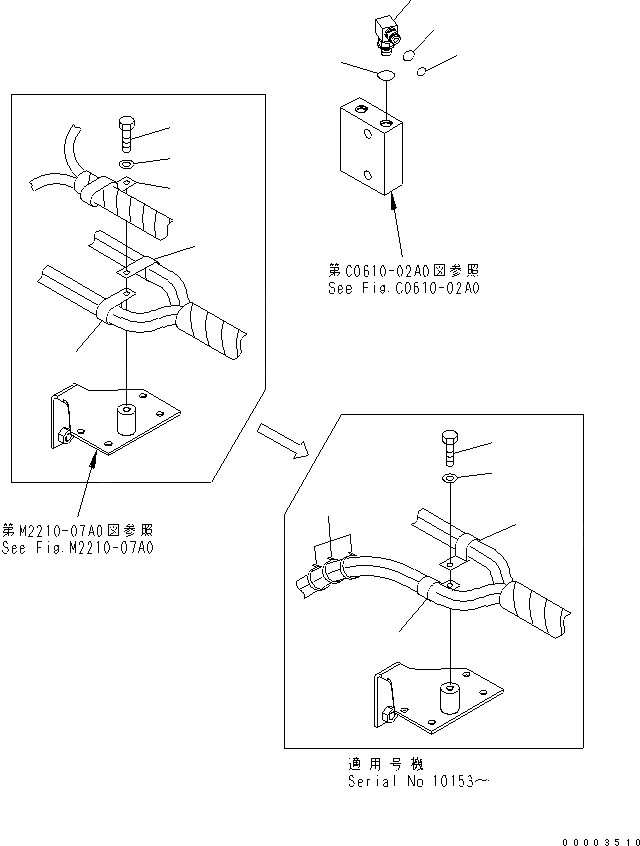 第C0610-02A0図参照
See Fig.C0610-02A0

第M2210-07A0図参照
See Fig.M2210-07A0

適用号機
Serial No 10153~

00003510