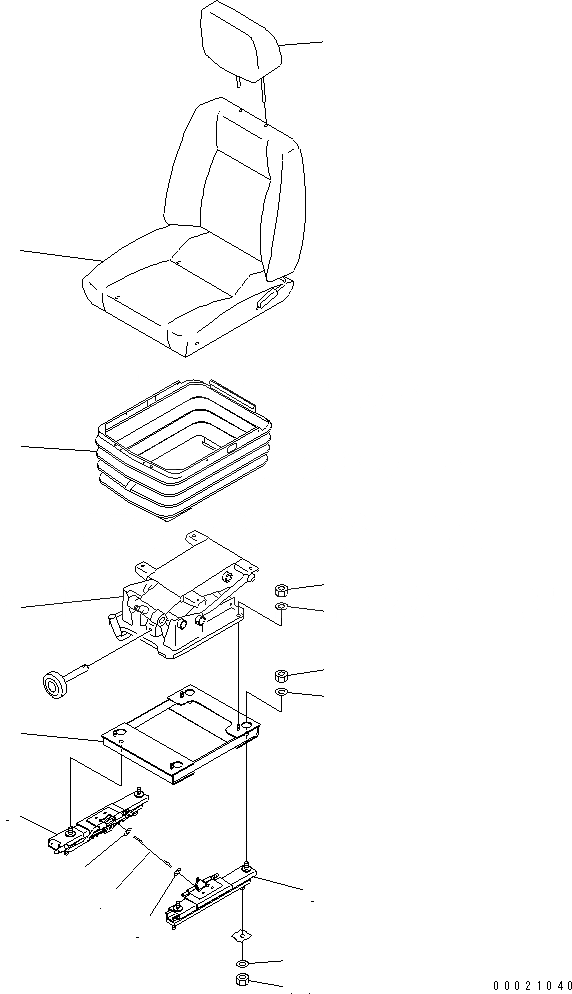 00021040