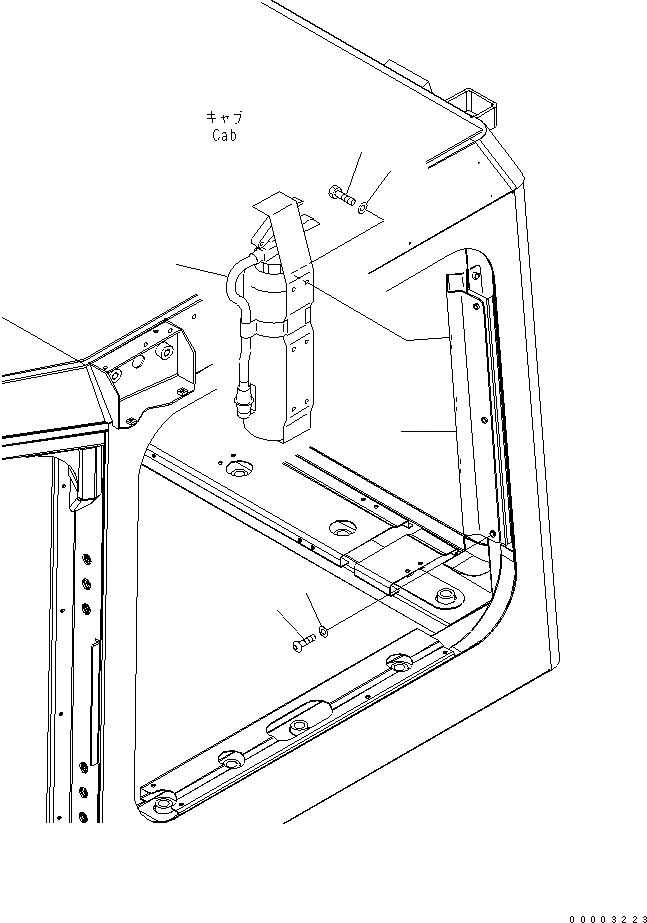 キャブ
Cab

00003223