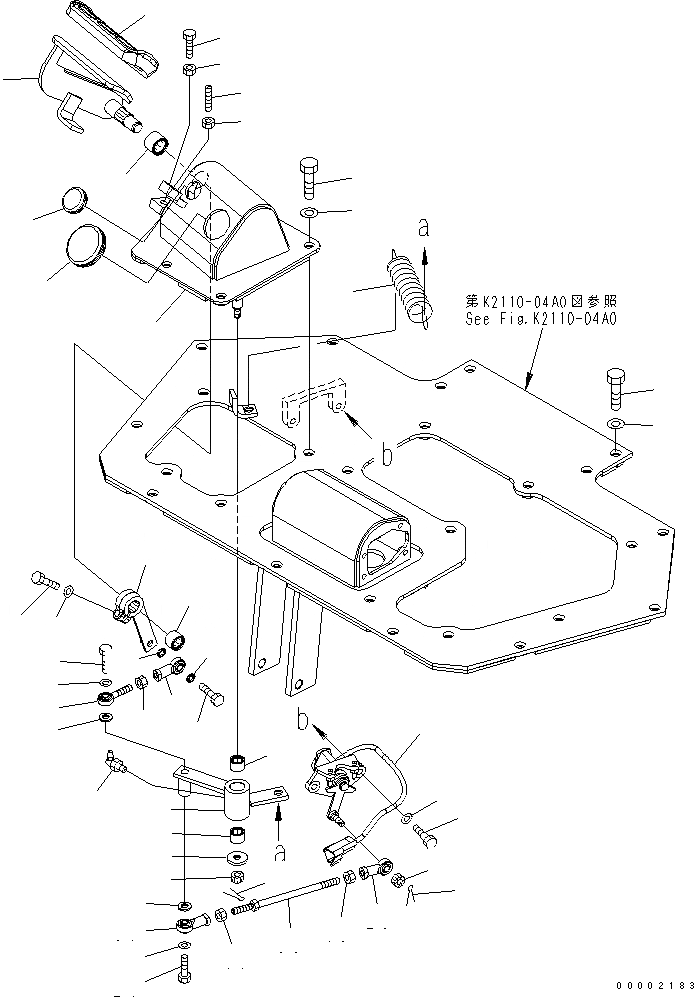 a

第K2110-04A0図参照
See Fig.K2110-04A0

b

b

a

00002183