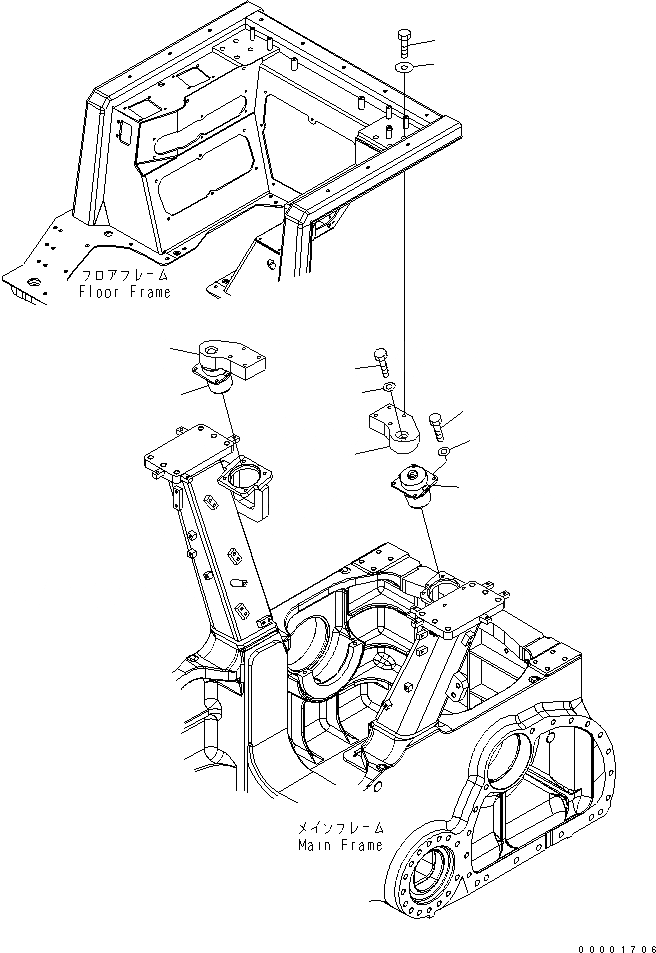 フロアフレーム
Floor Frame

メインフレーム
Main Frame

00001706