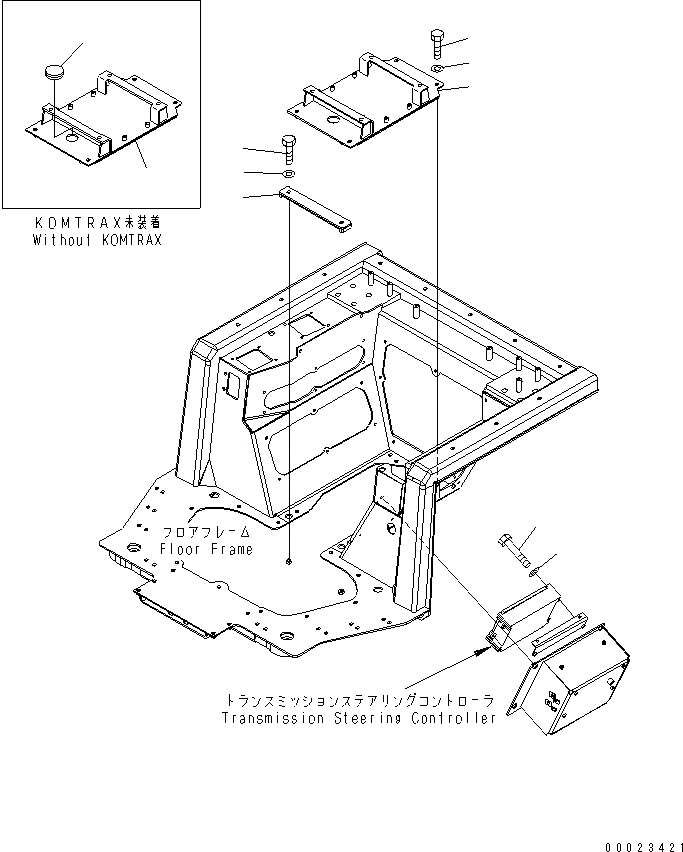 KOMTRAX未装着
Without KOMTRAX

フロアフレーム
Floor Frame

トランスミッションステアリングコントローラ
Transmission Steering Controller

00023421