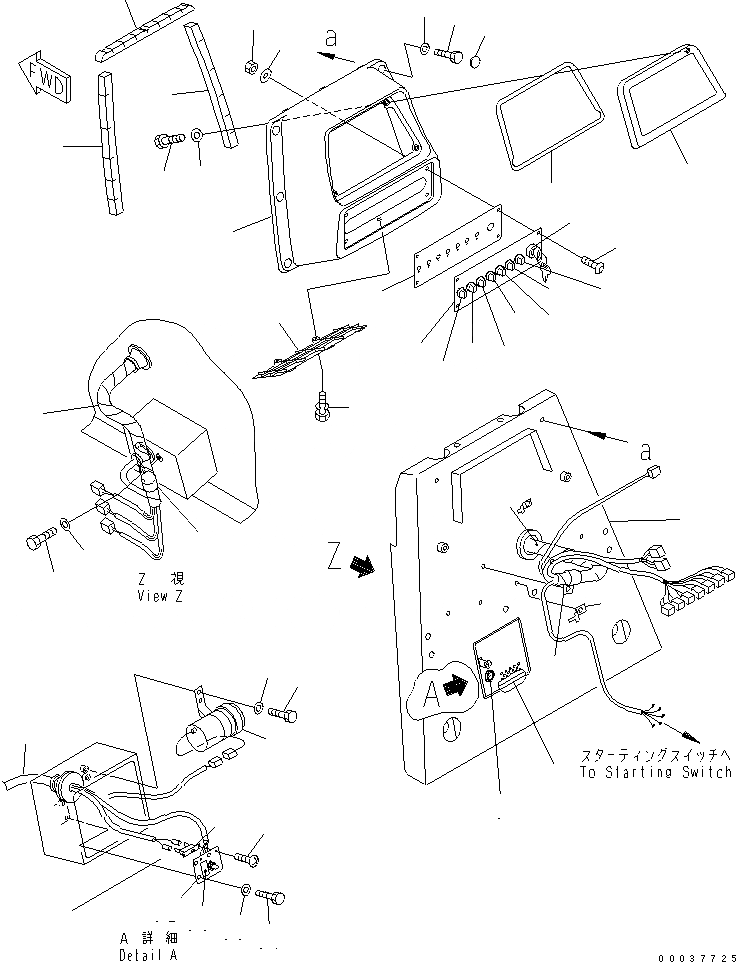 FWD

a

Z 視
View Z

a

Z

A

スターティングスイッチへ
To Starting Switch

A 詳細
Detail A

00037725