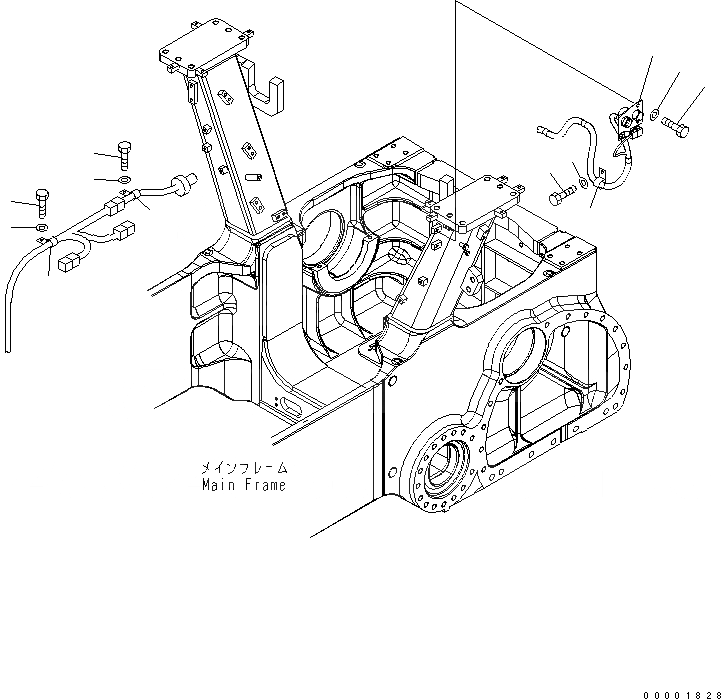 メインフレーム
Main Frame

00001828